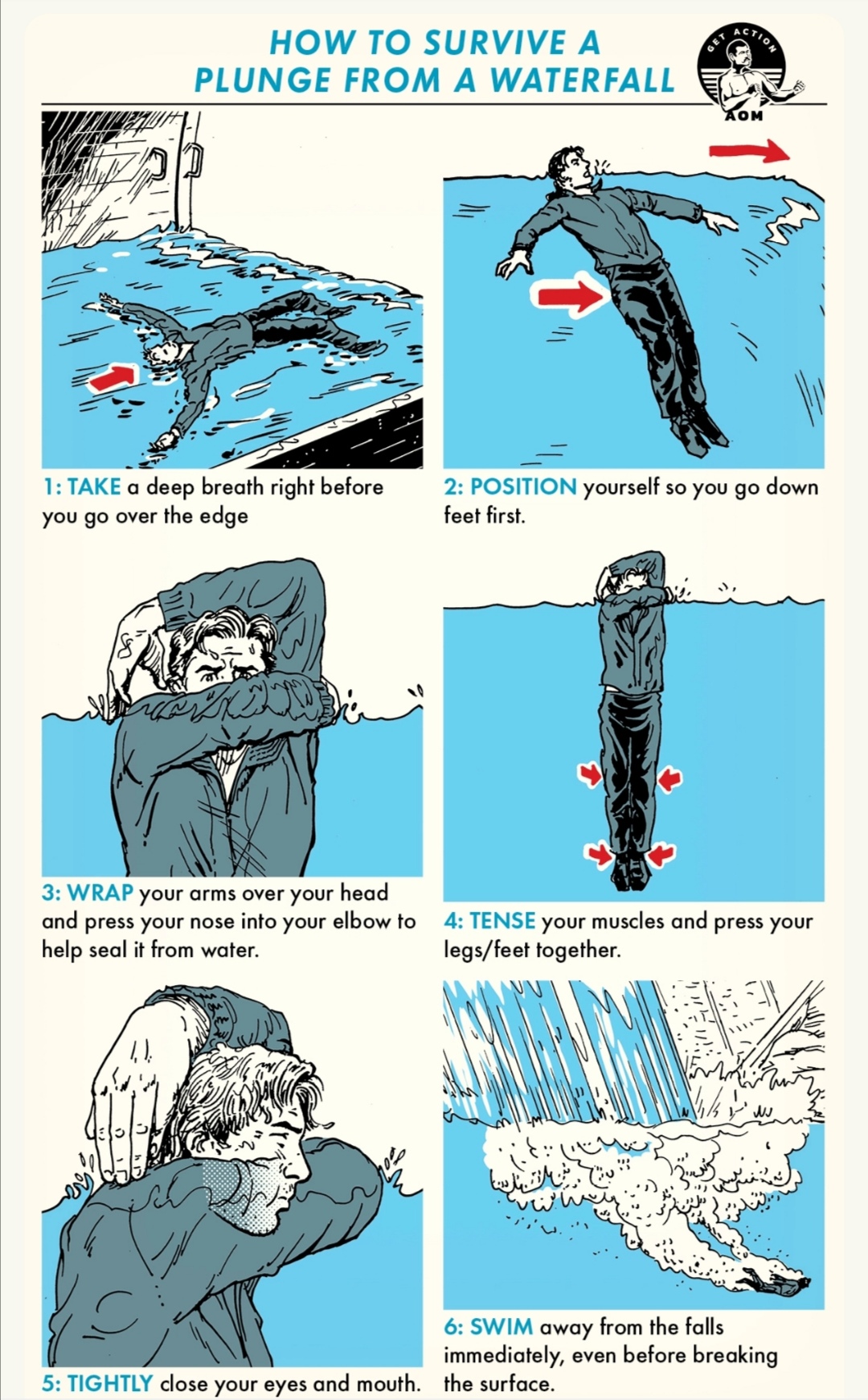 HOW TO SURVIVE A PLUNGE FROM A WATERFALL

GET ACTION
AOM

1: TAKE a deep breath right before you go over the edge

2: POSITION yourself so you go down feet first.

3: WRAP your arms over your head and press your nose into your elbow to help seal it from water.

4: TENSE your muscles and press your legs/feet together.

5: TIGHTLY close your eyes and mouth.

6: SWIM away from the falls immediately, even before breaking the surface.